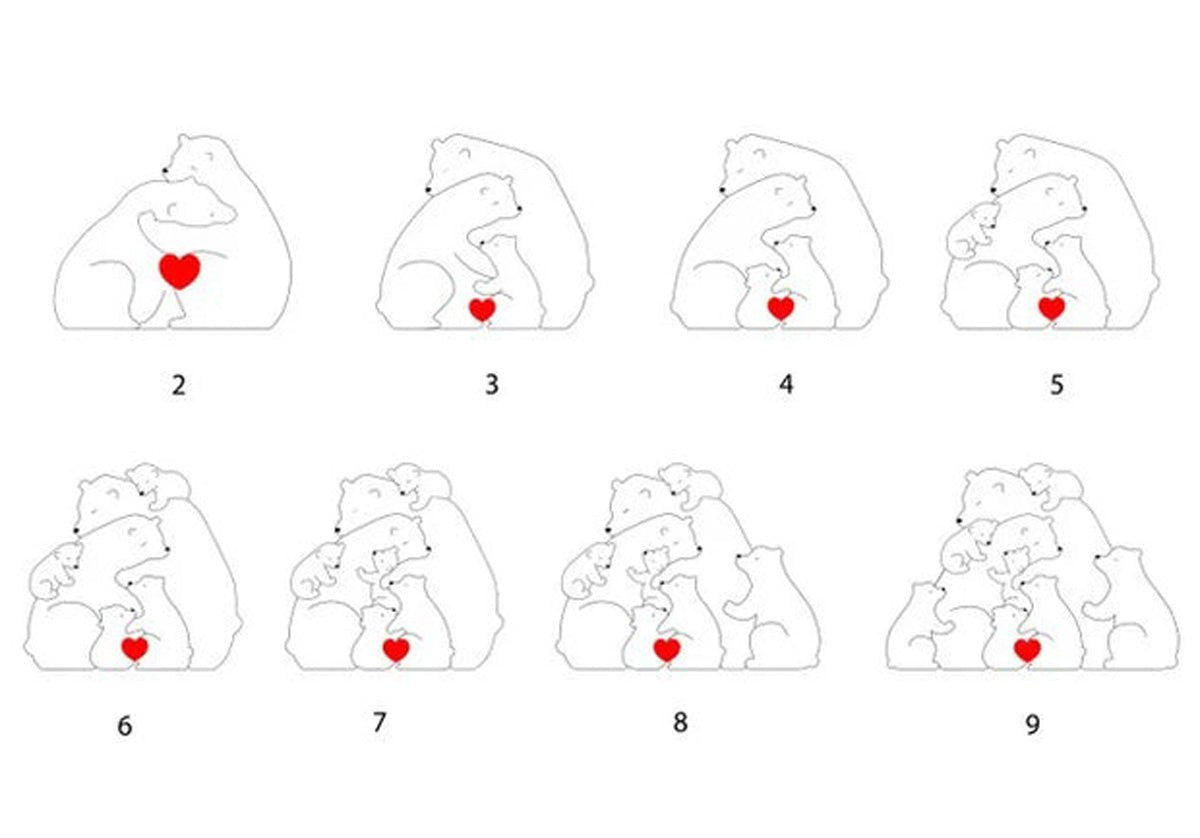 2

3

4

5

6

7

8

9